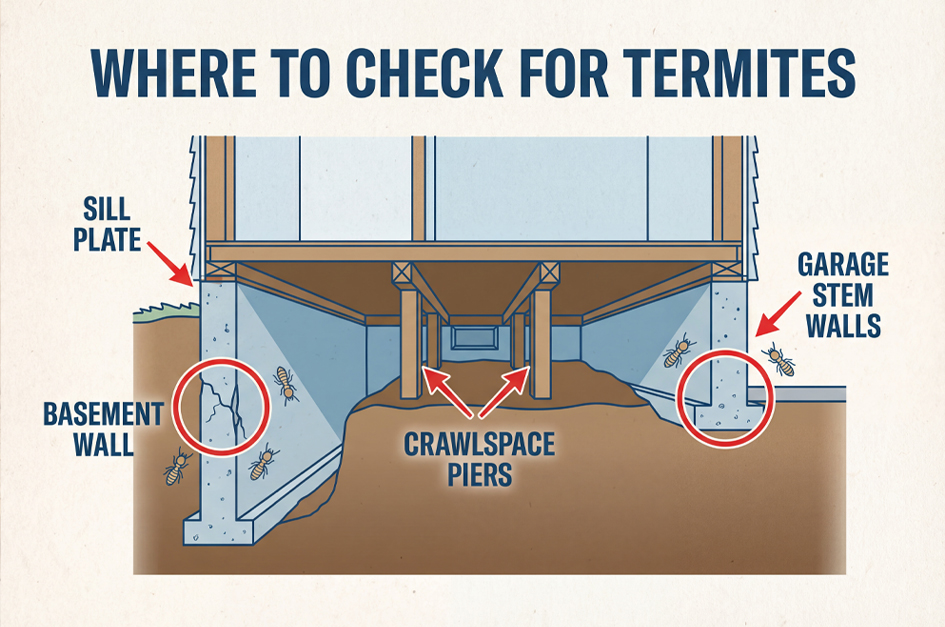 WHERE TO CHECK FOR TERMITES

SILL PLATE

GARAGE STEM WALLS

BASEMENT WALL

CRAWLSPACE PIERS